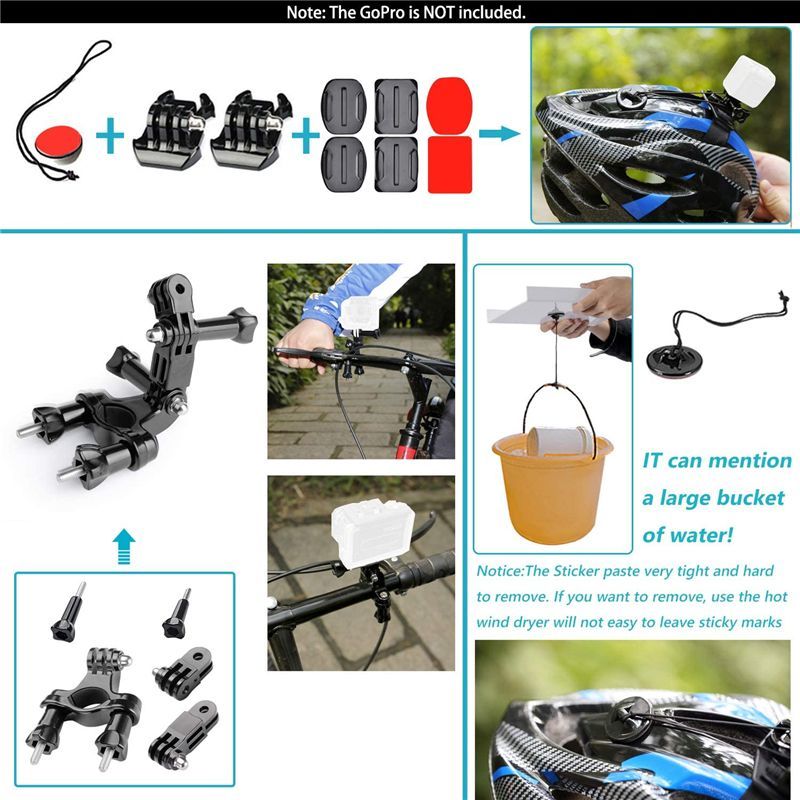 Note: The GoPro is NOT included.

IT can mention a large bucket of water!

Notice:The Sticker paste very tight and hard to remove. If you want to remove, use the hot wind dryer will not easy to leave sticky marks