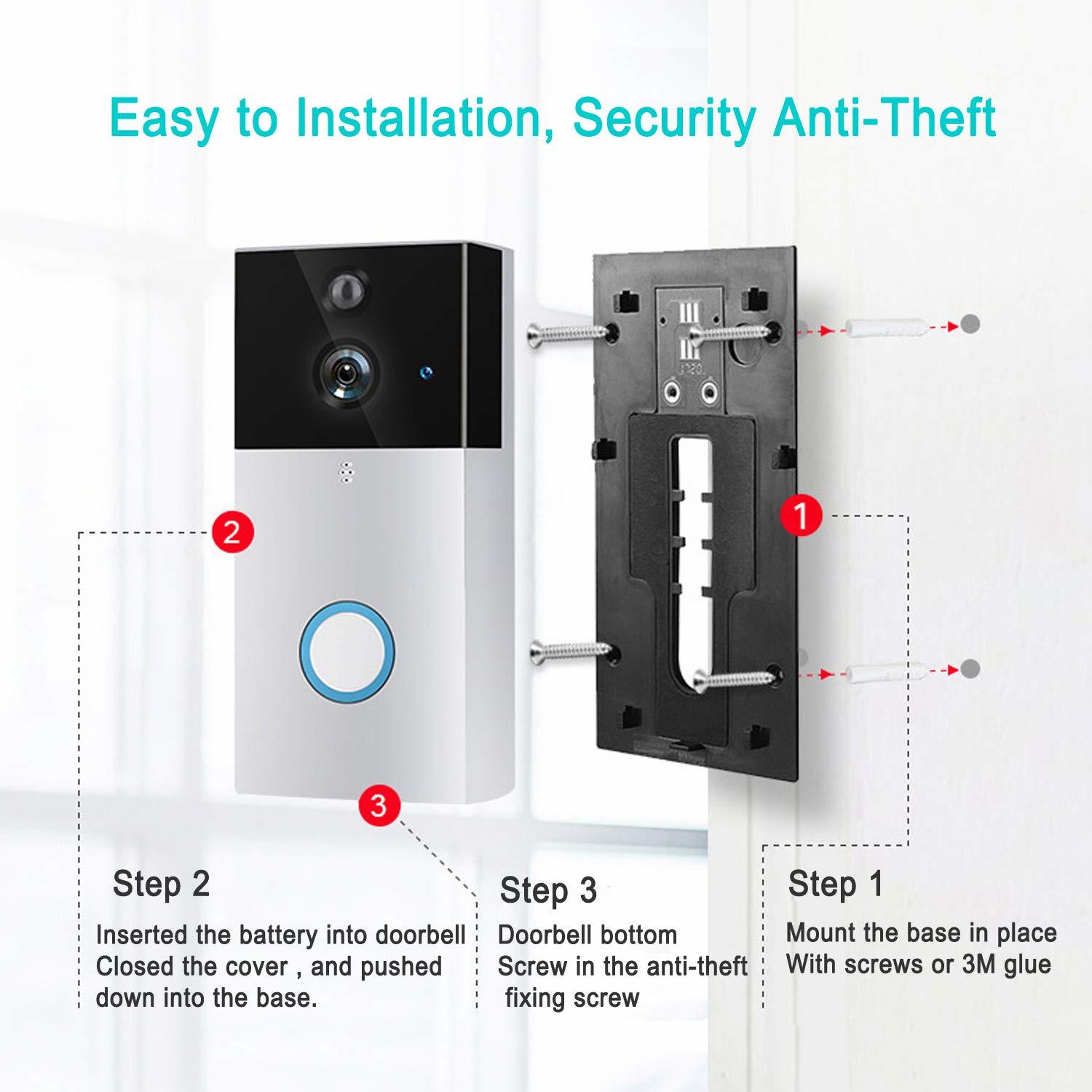 Easy to Installation, Security Anti-Theft

2

1

3

Step 2

Inserted the battery into doorbell
Closed the cover , and pushed down into the base.

Step 3

Doorbell bottom
Screw in the anti-theft fixing screw

Step 1

Mount the base in place
With screws or 3M glue