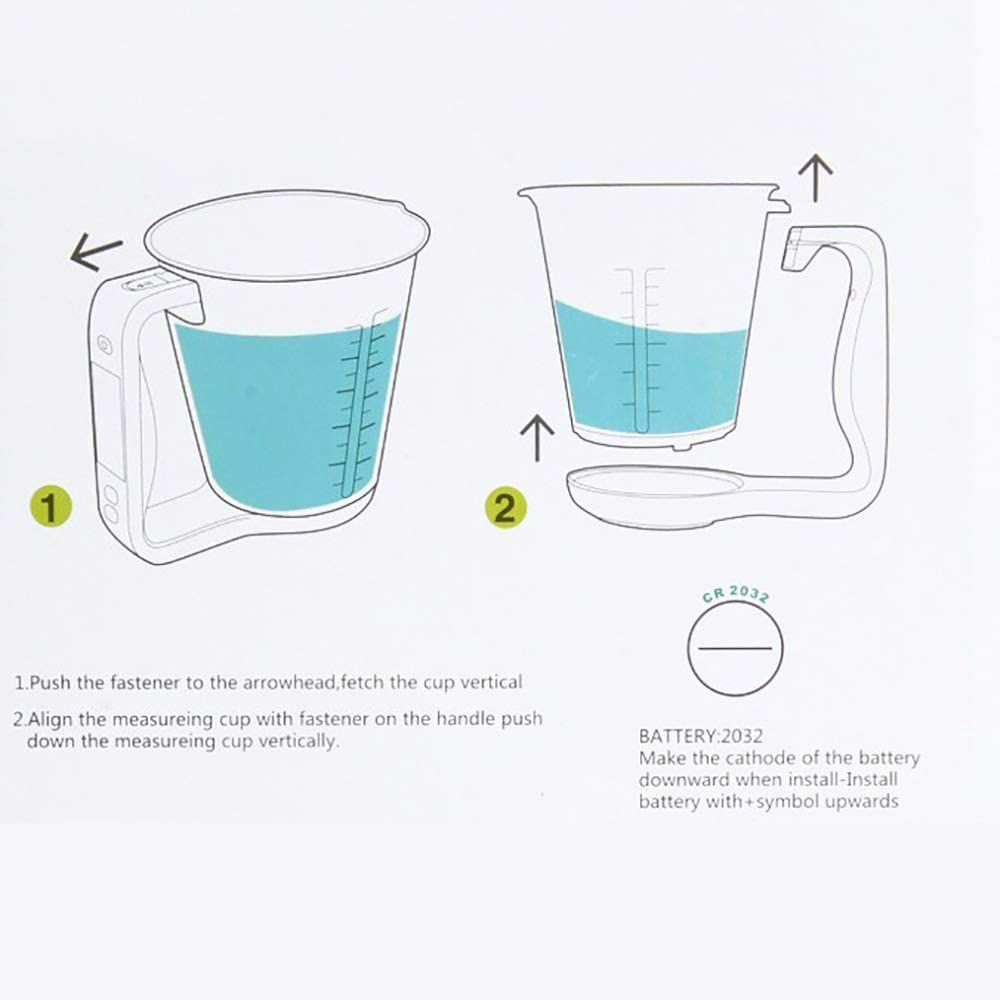 1

2

CR 2032

1.Push the fastener to the arrowhead,fetch the cup vertical

2.Align the measureing cup with fastener on the handle push down the measureing cup vertically.

BATTERY:2032
Make the cathode of the battery downward when install-Install battery with+symbol upwards