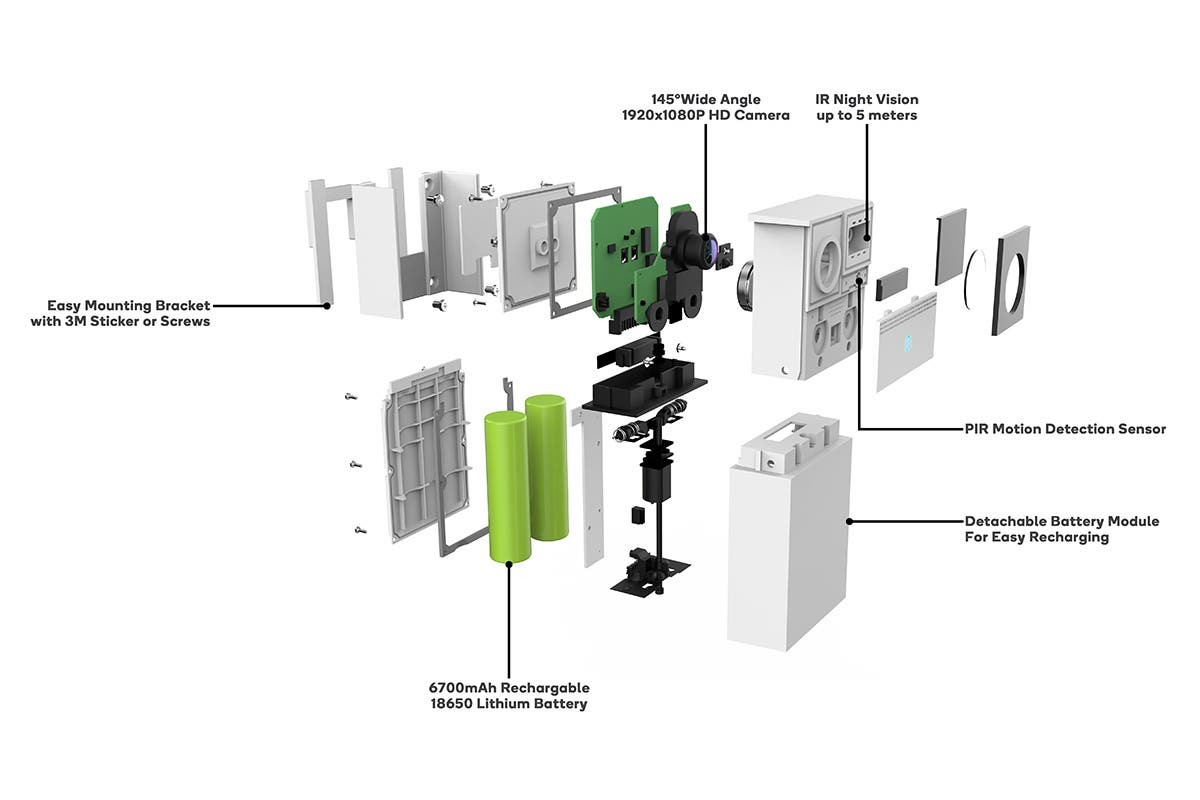 145°Wide Angle
1920x1080P HD Camera

IR Night Vision
up to 5 meters

Easy Mounting Bracket
with 3M Sticker or Screws

PIR Motion Detection Sensor

Detachable Battery Module
For Easy Recharging

6700mAh Rechargable
18650 Lithium Battery