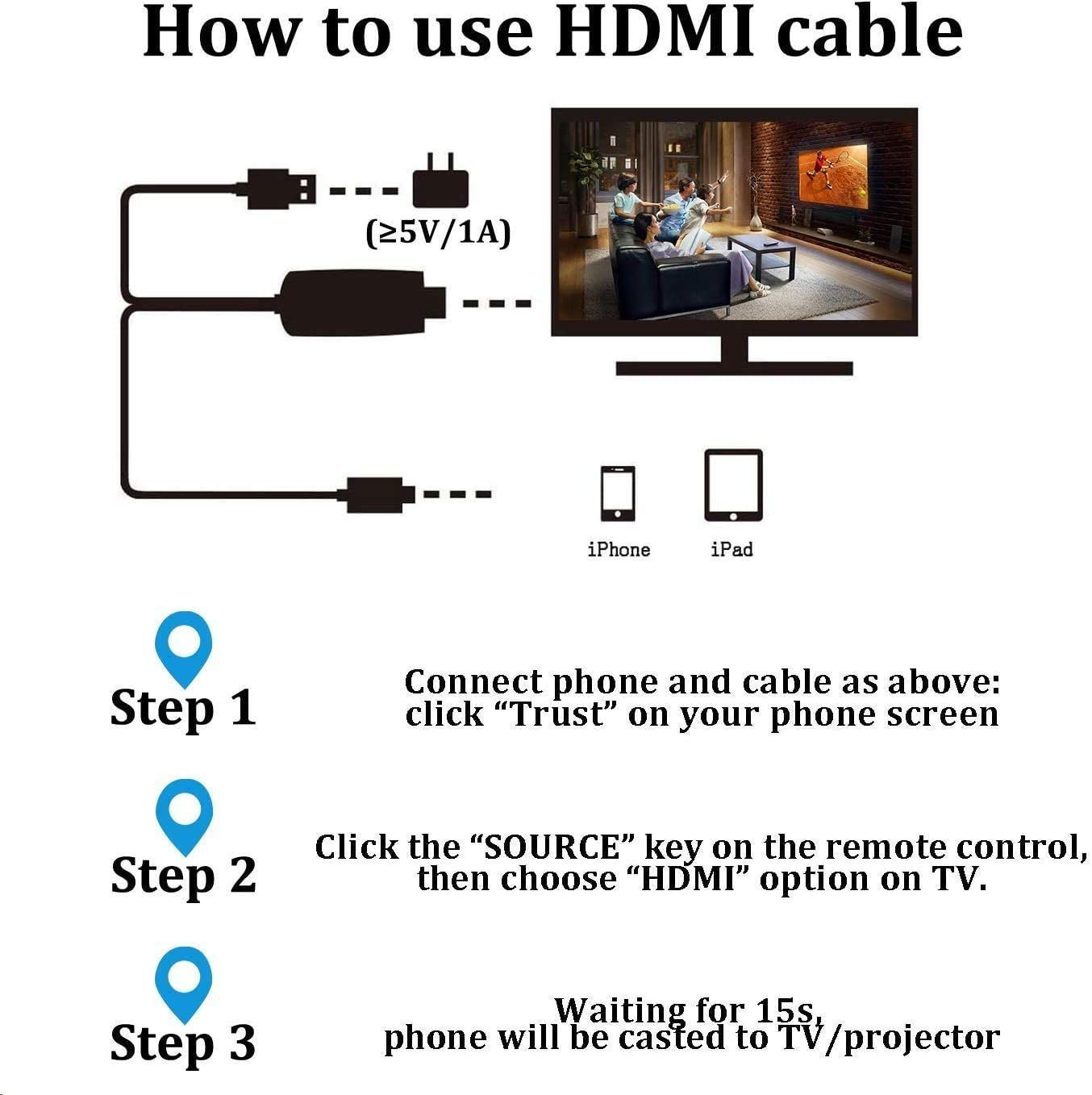 How to use HDMI cable

(≥5V/1A)

iPhone

iPad

Step 1

Connect phone and cable as above: click “Trust” on your phone screen

Step 2

Click the “SOURCE” key on the remote control, then choose “HDMI” option on TV.

Step 3

Waiting for 15s, phone will be casted to TV/projector