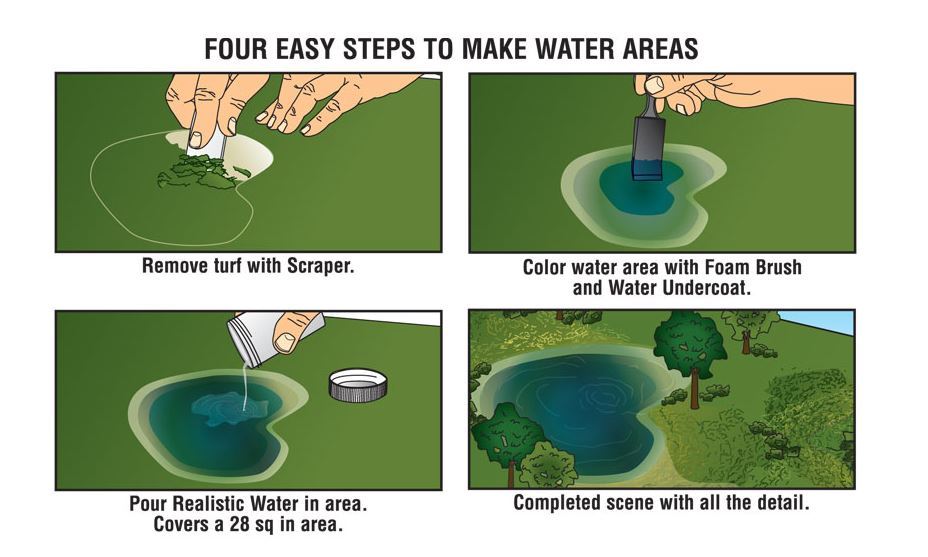 FOUR EASY STEPS TO MAKE WATER AREAS

Remove turf with Scraper.

Color water area with Foam Brush and Water Undercoat.

Pour Realistic Water in area. Covers a 28 sq in area.

Completed scene with all the detail.