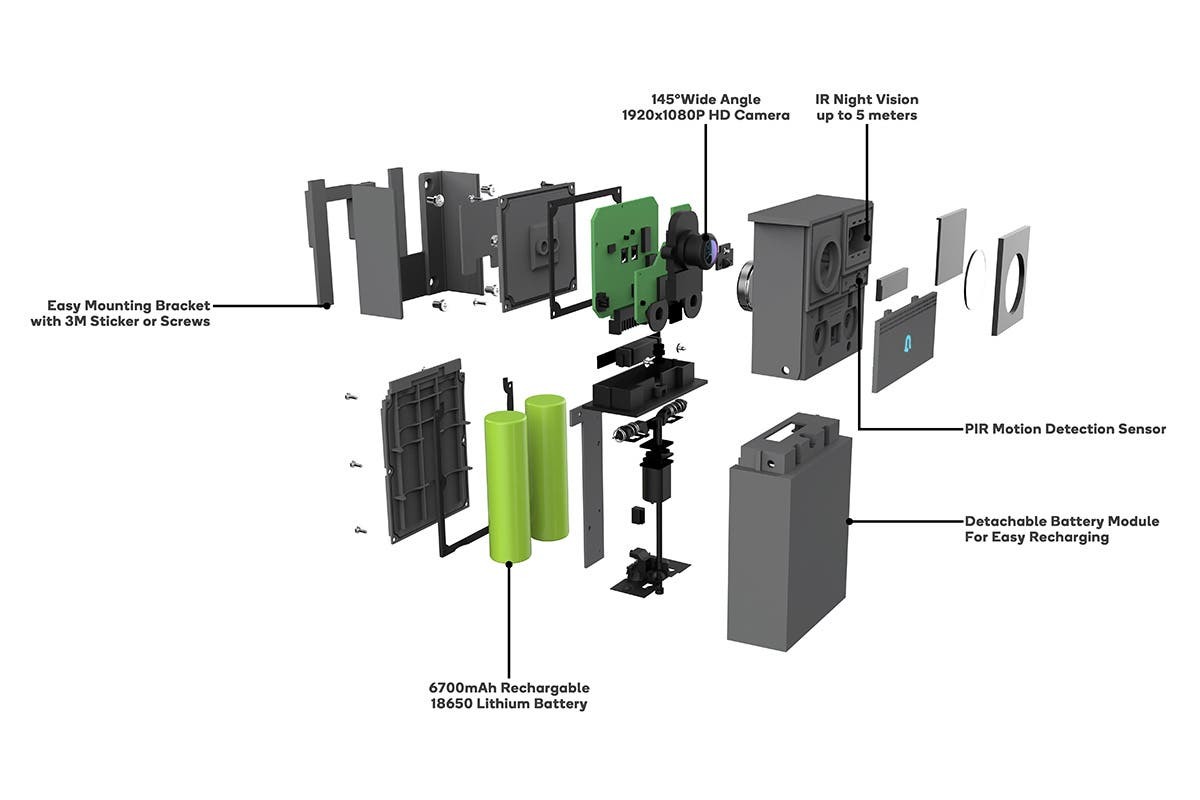 145°Wide Angle
1920x1080P HD Camera

IR Night Vision
up to 5 meters

Easy Mounting Bracket
with 3M Sticker or Screws

PIR Motion Detection Sensor

Detachable Battery Module
For Easy Recharging

6700mAh Rechargable
18650 Lithium Battery