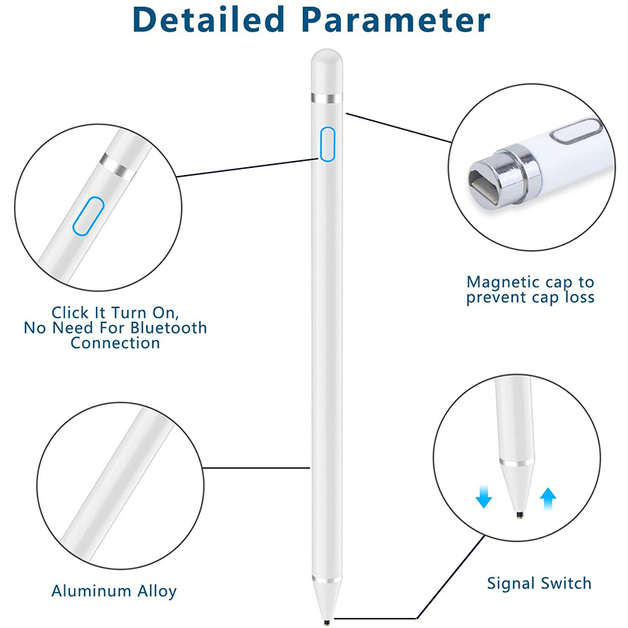 Detailed Parameter

Click It Turn On, No Need For Bluetooth Connection

Magnetic cap to prevent cap loss

Aluminum Alloy

Signal Switch