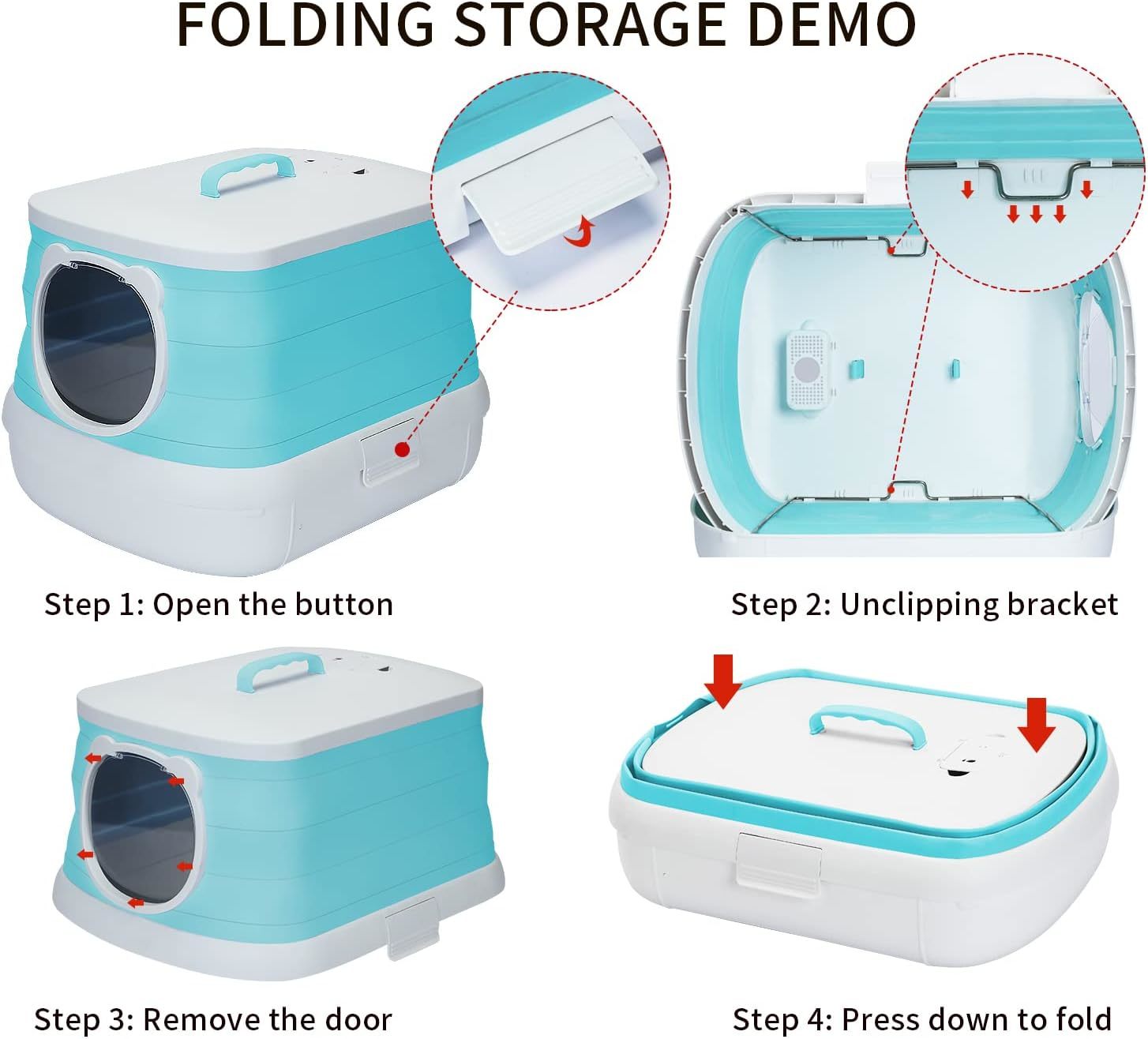 FOLDING STORAGE DEMO

Step 1: Open the button

Step 2: Unclipping bracket

Step 3: Remove the door

Step 4: Press down to fold