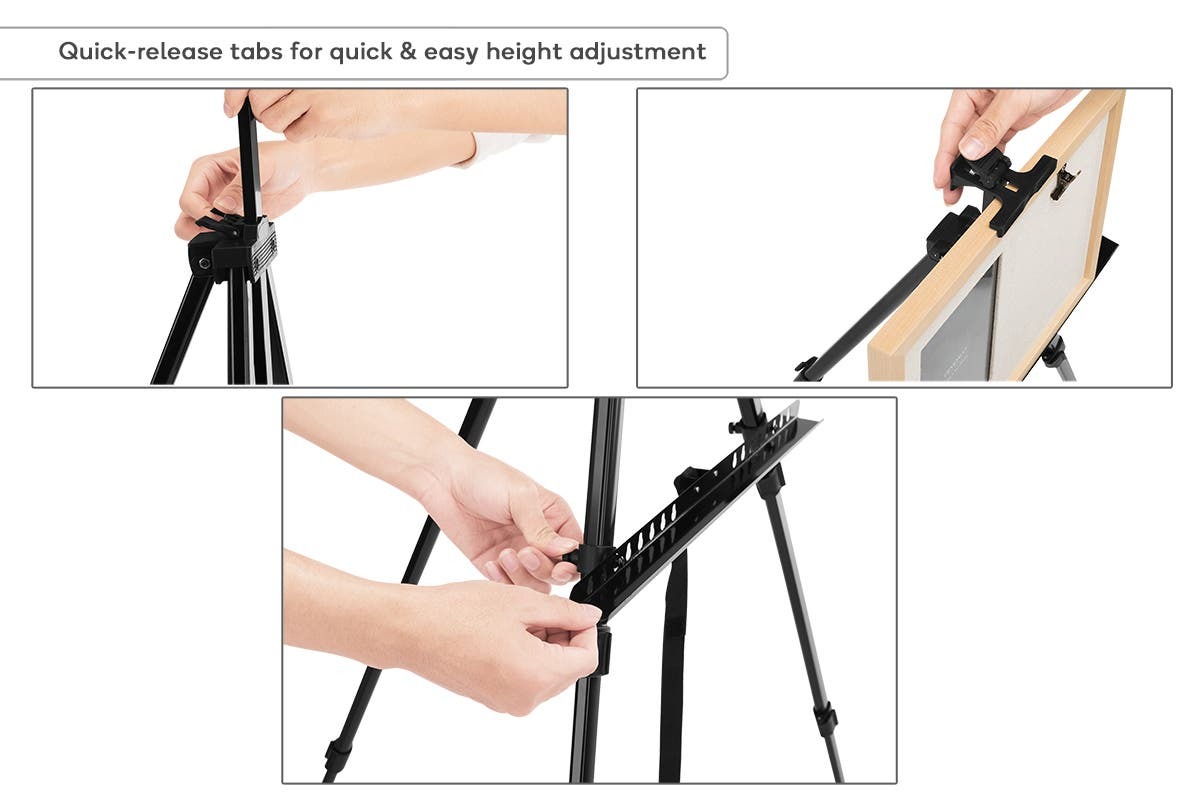 Quick-release tabs for quick & easy height adjustment