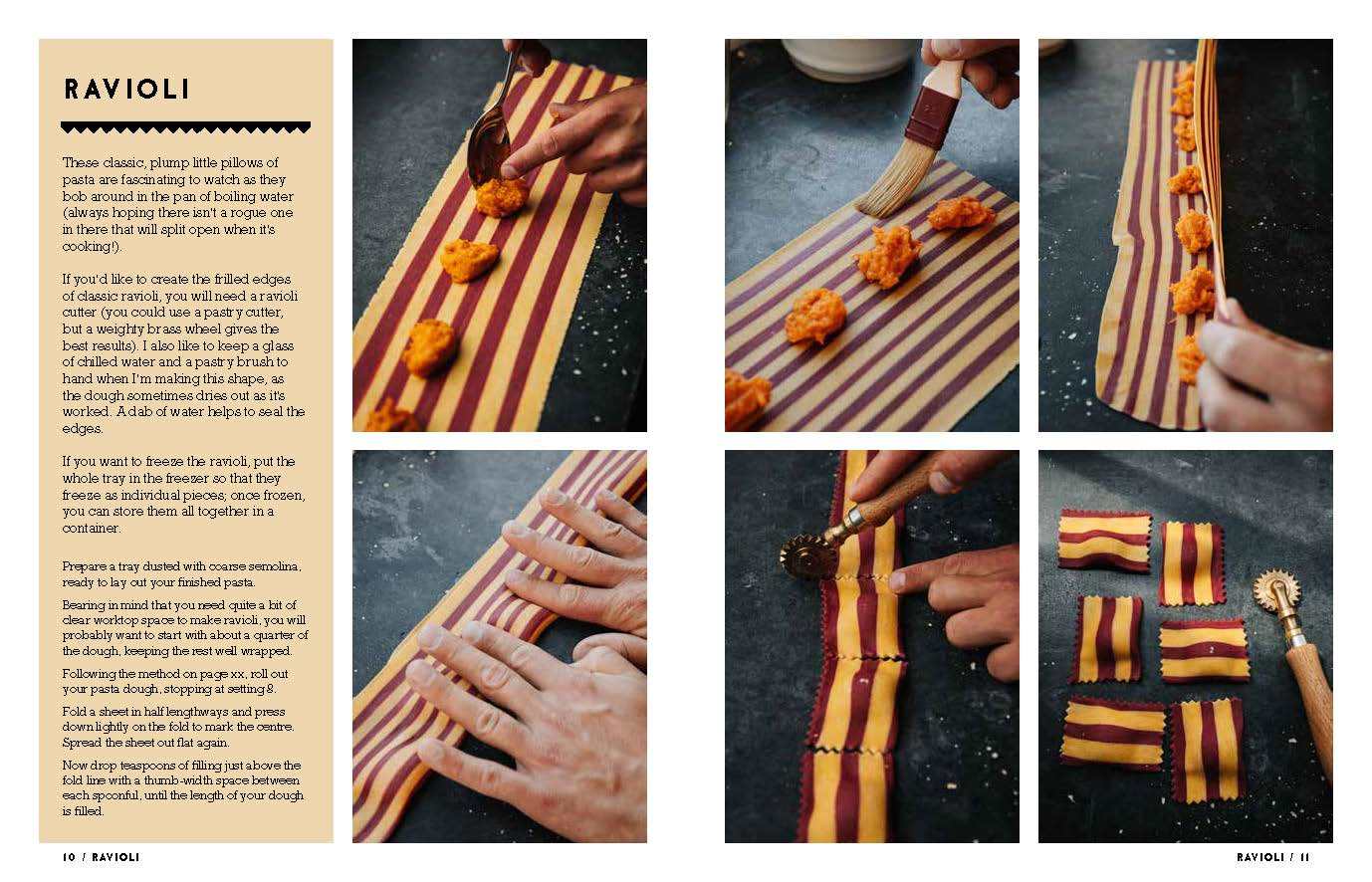 RAVIOLI

These classic, plump little pillows of pasta are fascinating to watch as they bob around in the pan of boiling water (always hoping there isn't a rogue one in there that will split open when it's cooking!).

If you'd like to create the frilled edges of classic ravioli, you will need a ravioli cutter (you could use a pastry cutter, but a weighty brass wheel gives the best results). I also like to keep a glass of chilled water and a pastry brush to hand when I'm making this shape, as the dough sometimes dries out as it's worked. A dab of water helps to seal the edges.

If you want to freeze the ravioli, put the whole tray in the freezer so that they freeze as individual pieces; once frozen, you can store them all together in a container.

Prepare a tray dusted with coarse semolina, ready to lay out your finished pasta.

Bearing in mind that you need quite a bit of clear worktop space to make ravioli, you will probably want to start with about a quarter of the dough, keeping the rest well wrapped.

Following the method on page xx, roll out your pasta dough, stopping at setting 8.

Fold a sheet in half lengthways and press down lightly on the fold to mark the centre. Spread the sheet out flat again.

Now drop teaspoons of filling just above the fold line with a thumb-width space between each spoonful, until the length of your dough is filled.

10 / RAVIOLI

RAVIOLI / 11