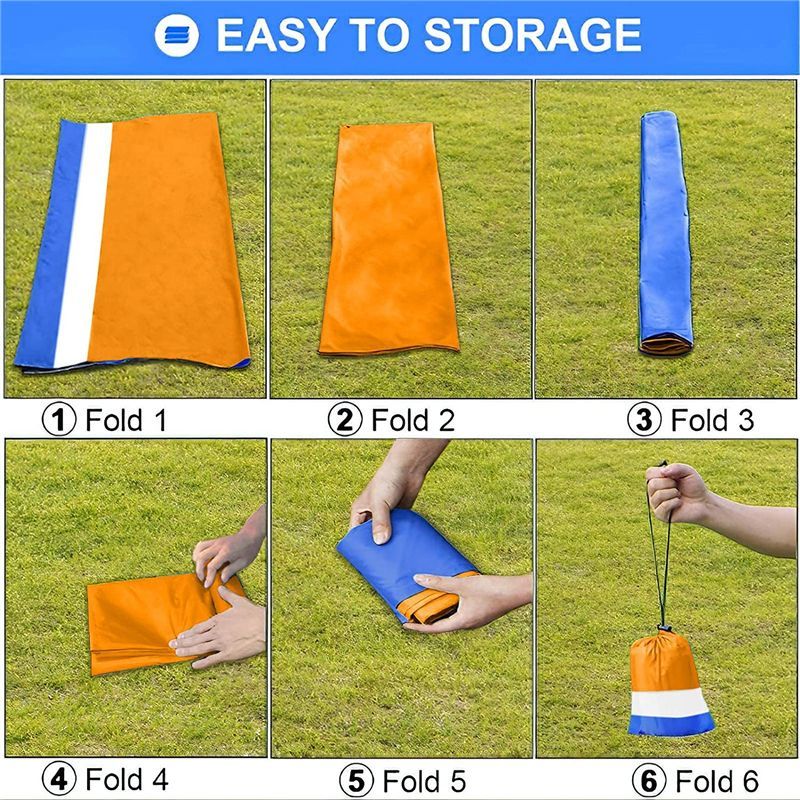 EASY TO STORAGE

① Fold 1

② Fold 2

③ Fold 3

④ Fold 4

⑤ Fold 5

⑥ Fold 6