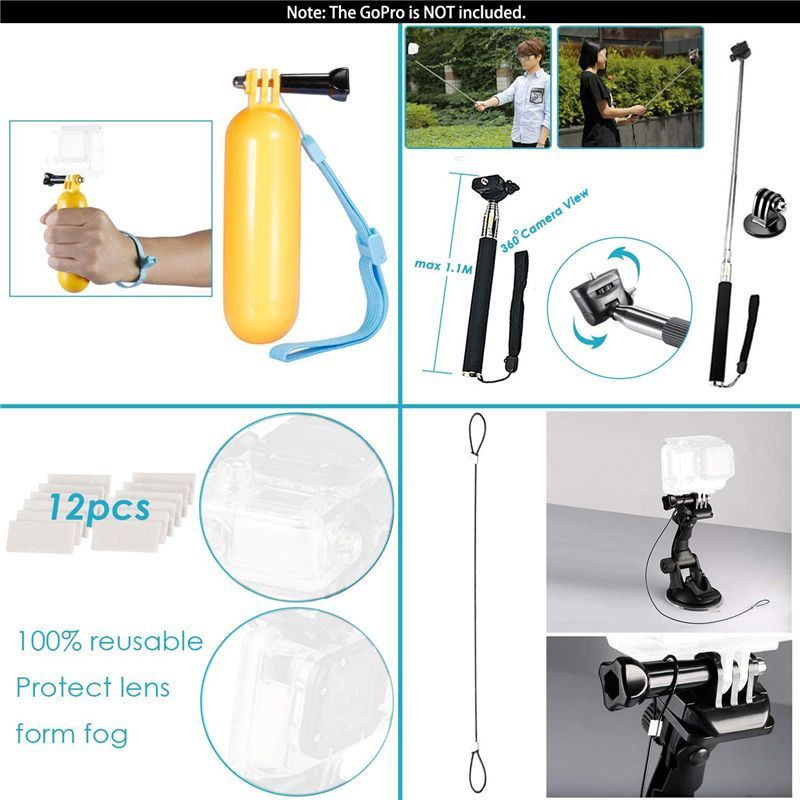 Note: The GoPro is NOT included.

max 1.1M

360° Camera View

12pcs

100% reusable
Protect lens
form fog