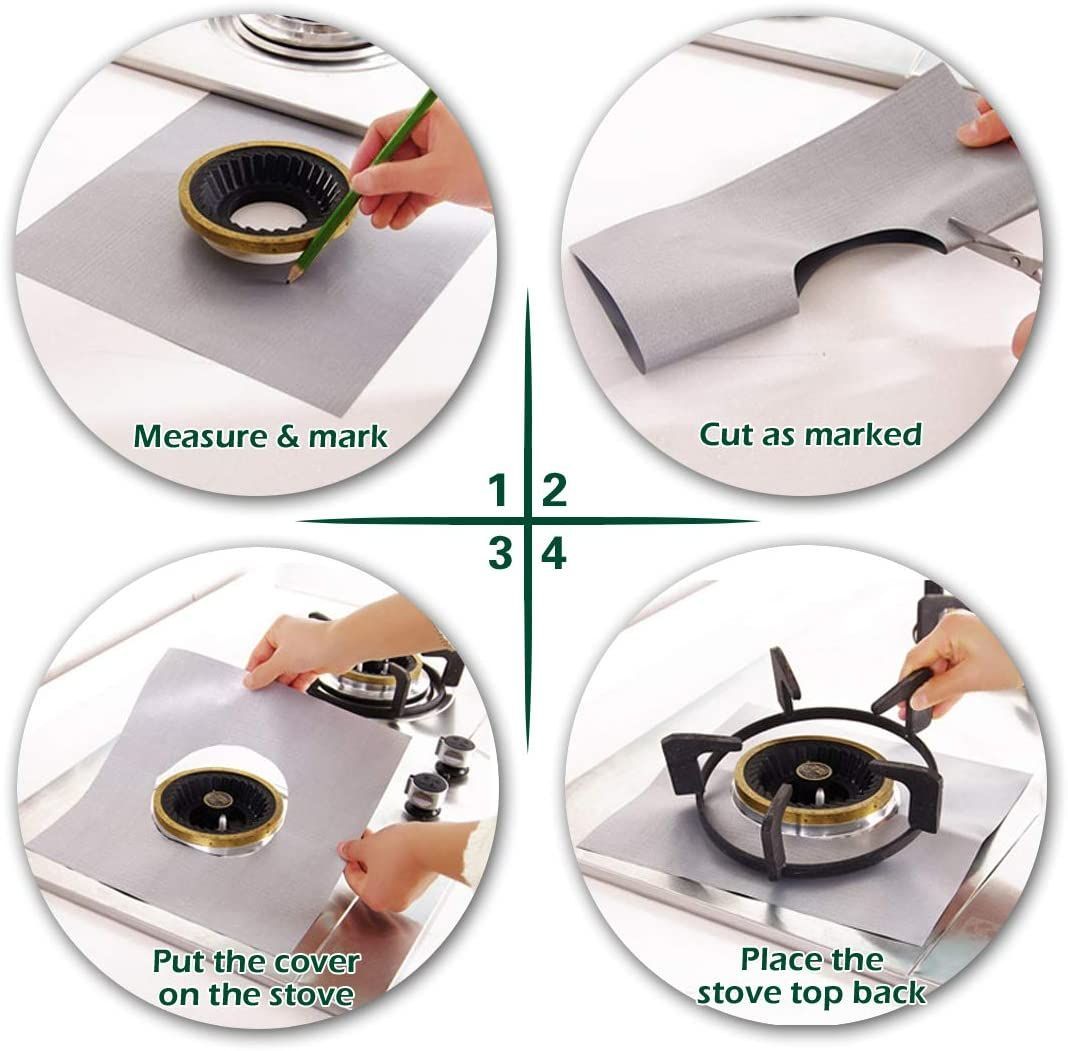 Measure & mark

Cut as marked

1 2
3 4

Put the cover on the stove

Place the stove top back