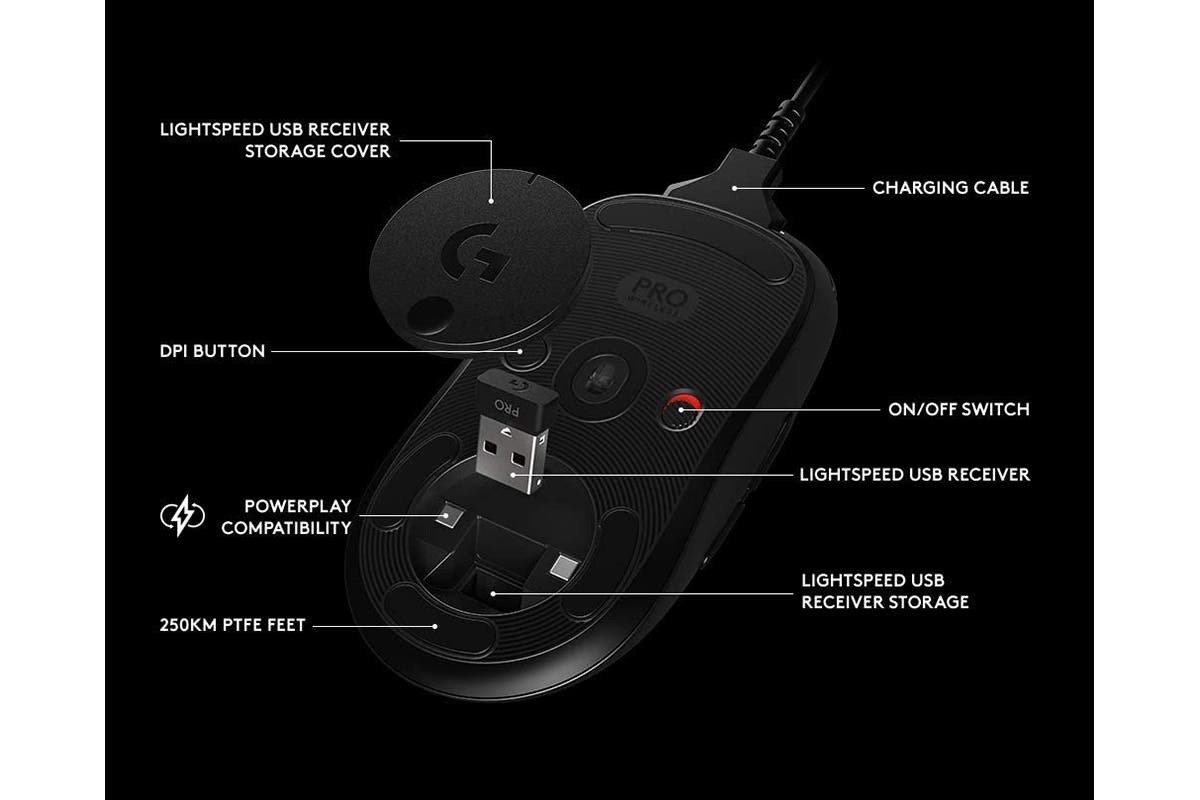 LIGHTSPEED USB RECEIVER STORAGE COVER

CHARGING CABLE

PRO

DPI BUTTON

PRO

ON/OFF SWITCH

LIGHTSPEED USB RECEIVER

POWERPLAY COMPATIBILITY

LIGHTSPEED USB RECEIVER STORAGE

250KM PTFE FEET